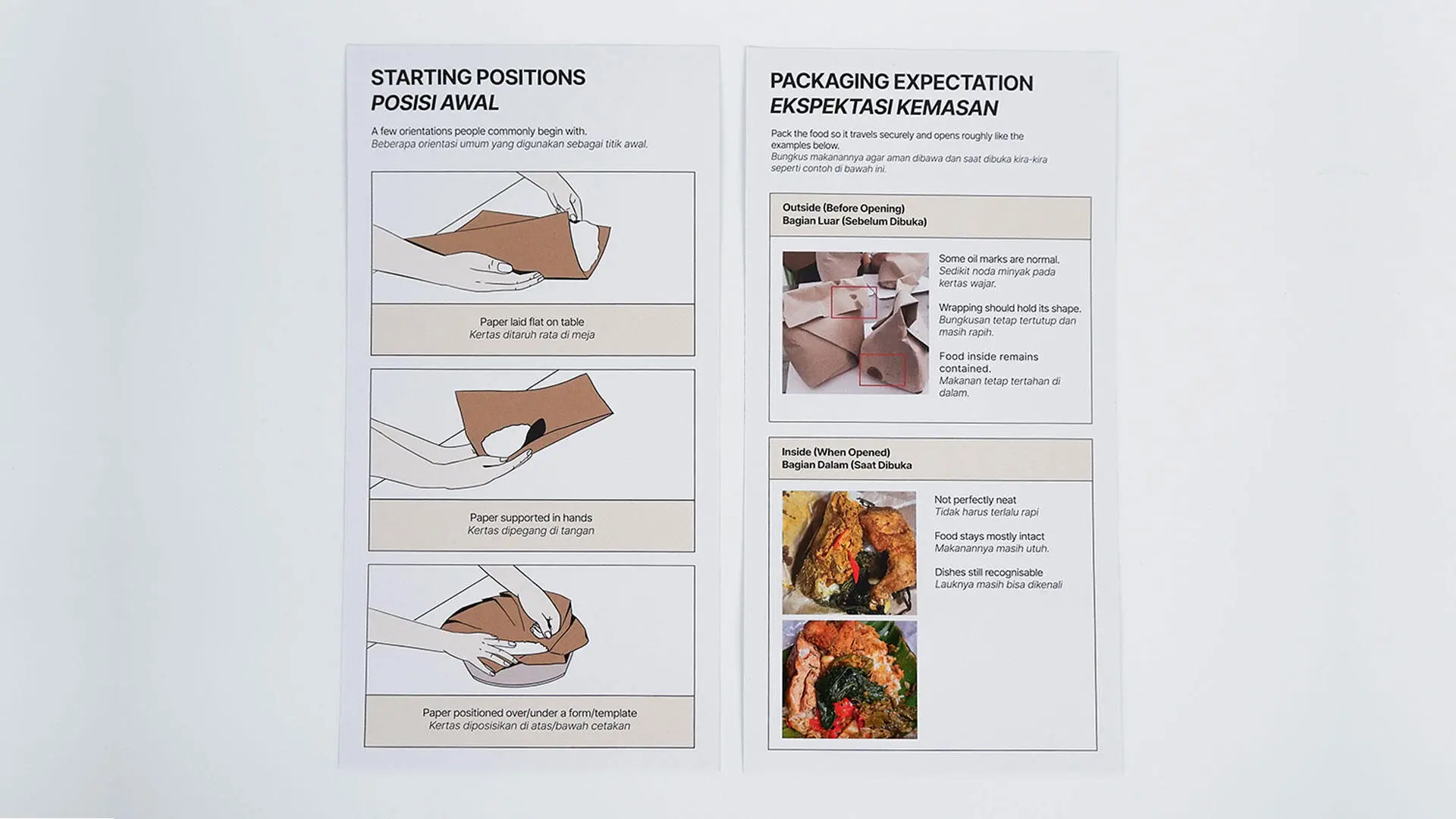 STARTING POSITIONS
POSISI AWAL

A few orientations people commonly begin with.
Beberapa orientasi umum yang digunakan sebagai titik awal.

Paper laid flat on table
Kertas ditaruh rata di meja

Paper supported in hands
Kertas dipegang di tangan

Paper positioned over/under a form/template
Kertas diposisikan di atas/bawah cetakan

PACKAGING EXPECTATION
EKSPEKTASI KEMASAN

Pack the food so it travels securely and opens roughly like the examples below.
Bungkus makanannya agar aman dibawa dan saat dibuka kira-kira seperti contoh di bawah ini.

Outside (Before Opening)
Bagian Luar (Sebelum Dibuka)

Some oil marks are normal.
Sedikit noda minyak pada kertas wajar.

Wrapping should hold its shape.
Bungkusan tetap tertutup dan masih rapih.

Food inside remains contained.
Makanan tetap tertahan di dalam.

Inside (When Opened)
Bagian Dalam (Saat Dibuka

Not perfectly neat
Tidak harus terlalu rapi

Food stays mostly intact
Makanannya masih utuh.

Dishes still recognisable
Lauknya masih bisa dikenali